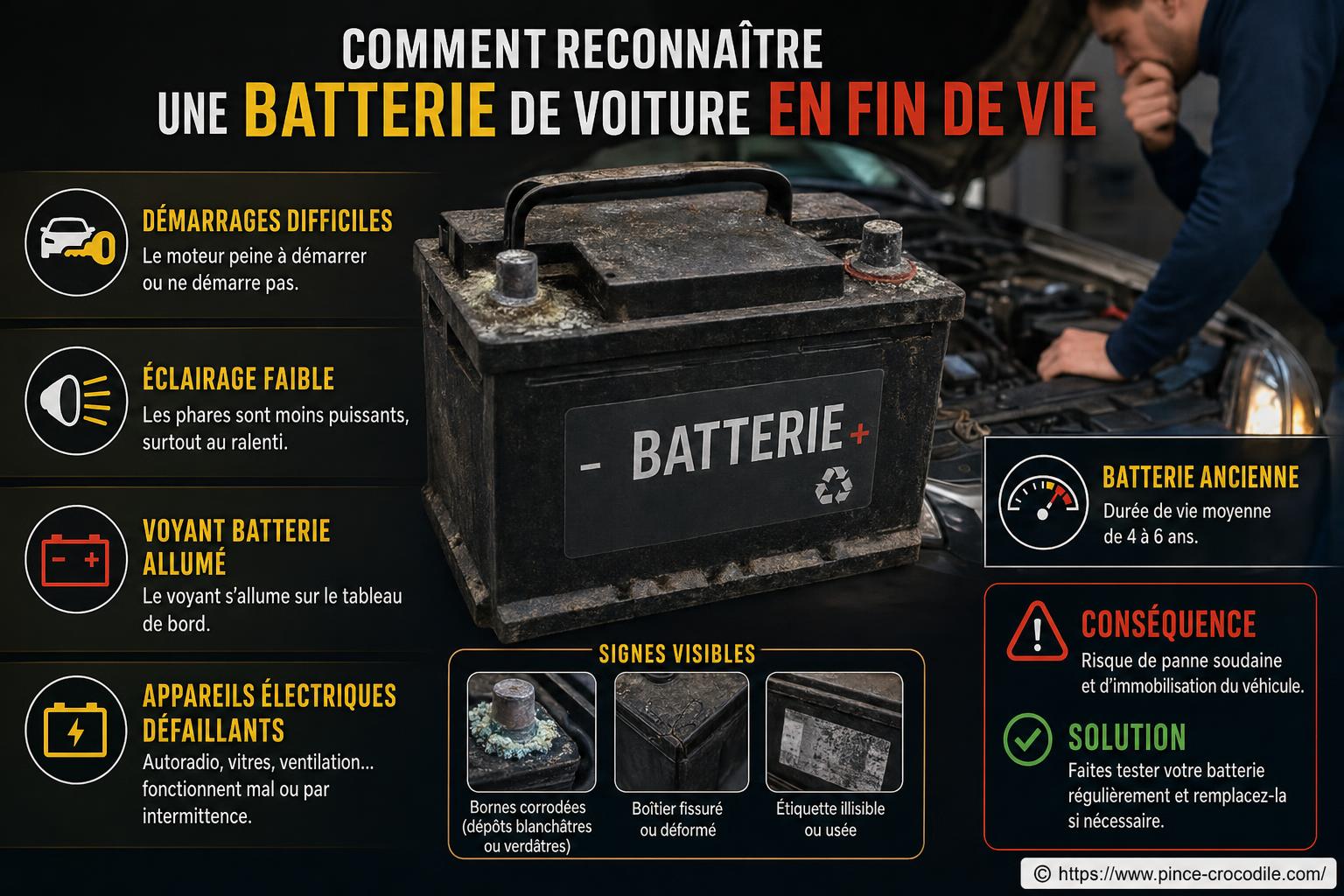 COMMENT RECONNAÎTRE UNE BATTERIE DE VOITURE EN FIN DE VIE

DÉMARRAGES DIFFICILES
Le moteur peine à démarrer ou ne démarre pas.

ÉCLAIRAGE FAIBLE
Les phares sont moins puissants, surtout au ralenti.

VOYANT BATTERIE ALLUMÉ
Le voyant s'allume sur le tableau de bord.

APPAREILS ÉLECTRIQUES DÉFAILLANTS
Autoradio, vitres, ventilation... fonctionnent mal ou par intermittence.

- BATTERIE +

SIGNES VISIBLES
Bornes corrodées (dépôts blanchâtres ou verdâtres)
Boîtier fissuré ou déformé
Étiquette illisible ou usée

BATTERIE ANCIENNE
Durée de vie moyenne de 4 à 6 ans.

CONSÉQUENCE
Risque de panne soudaine et d'immobilisation du véhicule.

SOLUTION
Faites tester votre batterie régulièrement et remplacez-la si nécessaire.

© https://www.pince-crocodile.com/