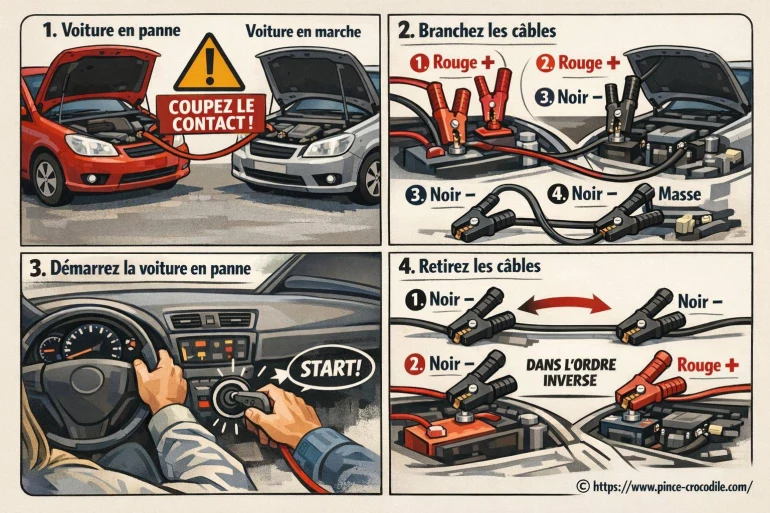 1. Voiture en panne

Voiture en marche

COUPEZ LE CONTACT !

2. Branchez les câbles

1. Rouge +

2. Rouge +

3. Noir –

3. Noir –

4. Noir –

Masse

3. Démarrez la voiture en panne

START!

4. Retirez les câbles

1. Noir –

Noir –

2. Noir –

DANS L'ORDRE INVERSE

Rouge +

© https://www.pince-crocodile.com/